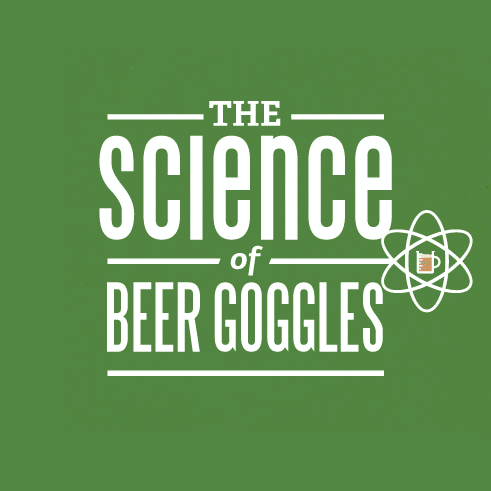 THE
SCIENCE
of
BEER GOGGLES